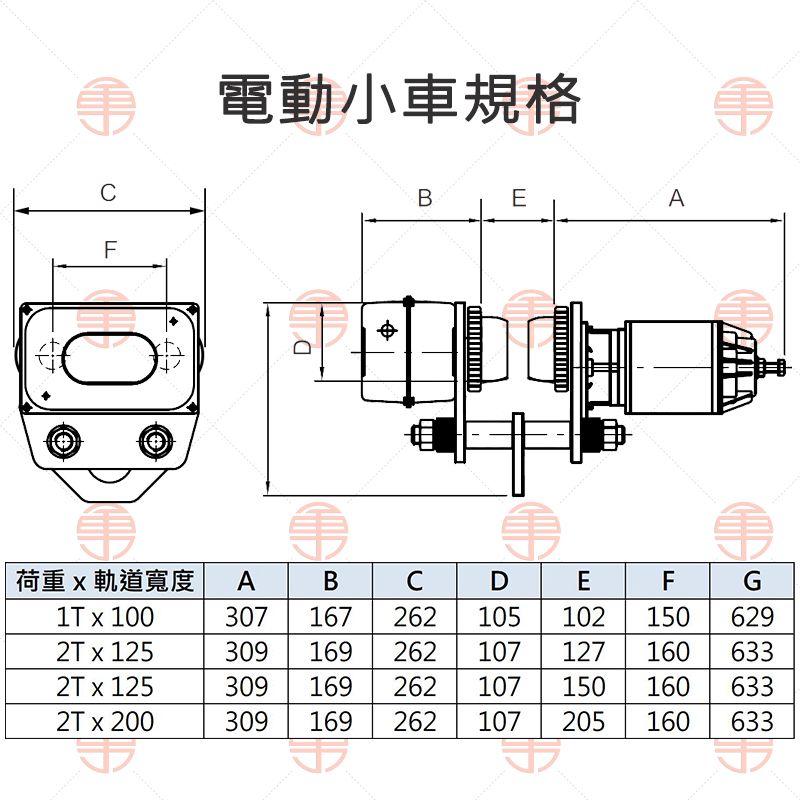 電動小車規格

C
F
B
E
A
D

| 荷重 x 軌道寬度 | A | B | C | D | E | F | G |
|---|---|---|---|---|---|---|---|
| 1T x 100 | 307 | 167 | 262 | 105 | 102 | 150 | 629 |
| 2T x 125 | 309 | 169 | 262 | 107 | 127 | 160 | 633 |
| 2T x 125 | 309 | 169 | 262 | 107 | 150 | 160 | 633 |
| 2T x 200 | 309 | 169 | 262 | 107 | 205 | 160 | 633 |